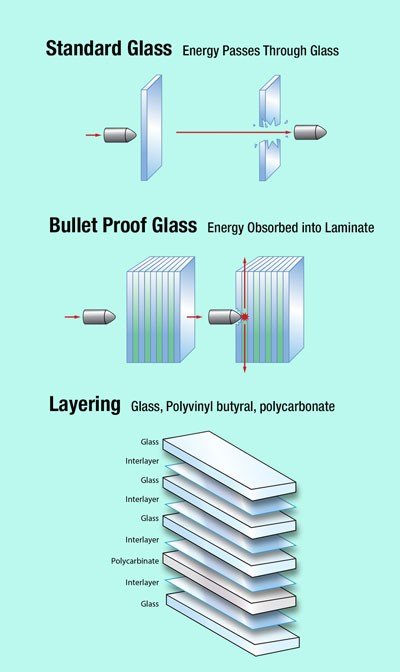 Standard Glass Energy Passes Through Glass

Bullet Proof Glass Energy Obsorbed into Laminate

Layering Glass, Polyvinyl butyral, polycarbonate

Glass
Interlayer
Glass
Interlayer
Glass
Interlayer
Polycarbinate
Interlayer
Glass