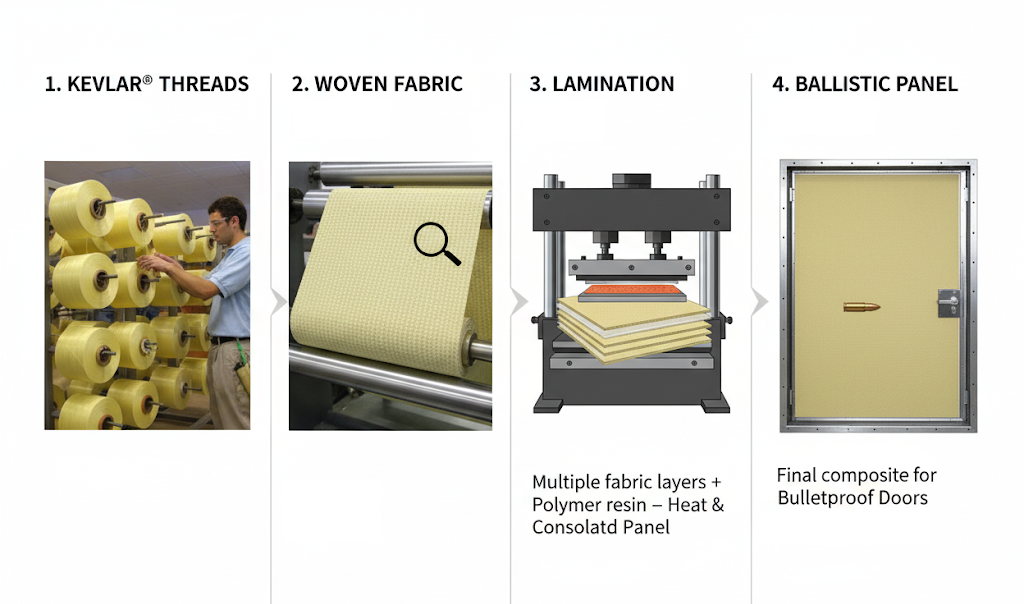 1. KEVLAR® THREADS

2. WOVEN FABRIC

3. LAMINATION

Multiple fabric layers + Polymer resin – Heat & Consolatd Panel

4. BALLISTIC PANEL

Final composite for Bulletproof Doors